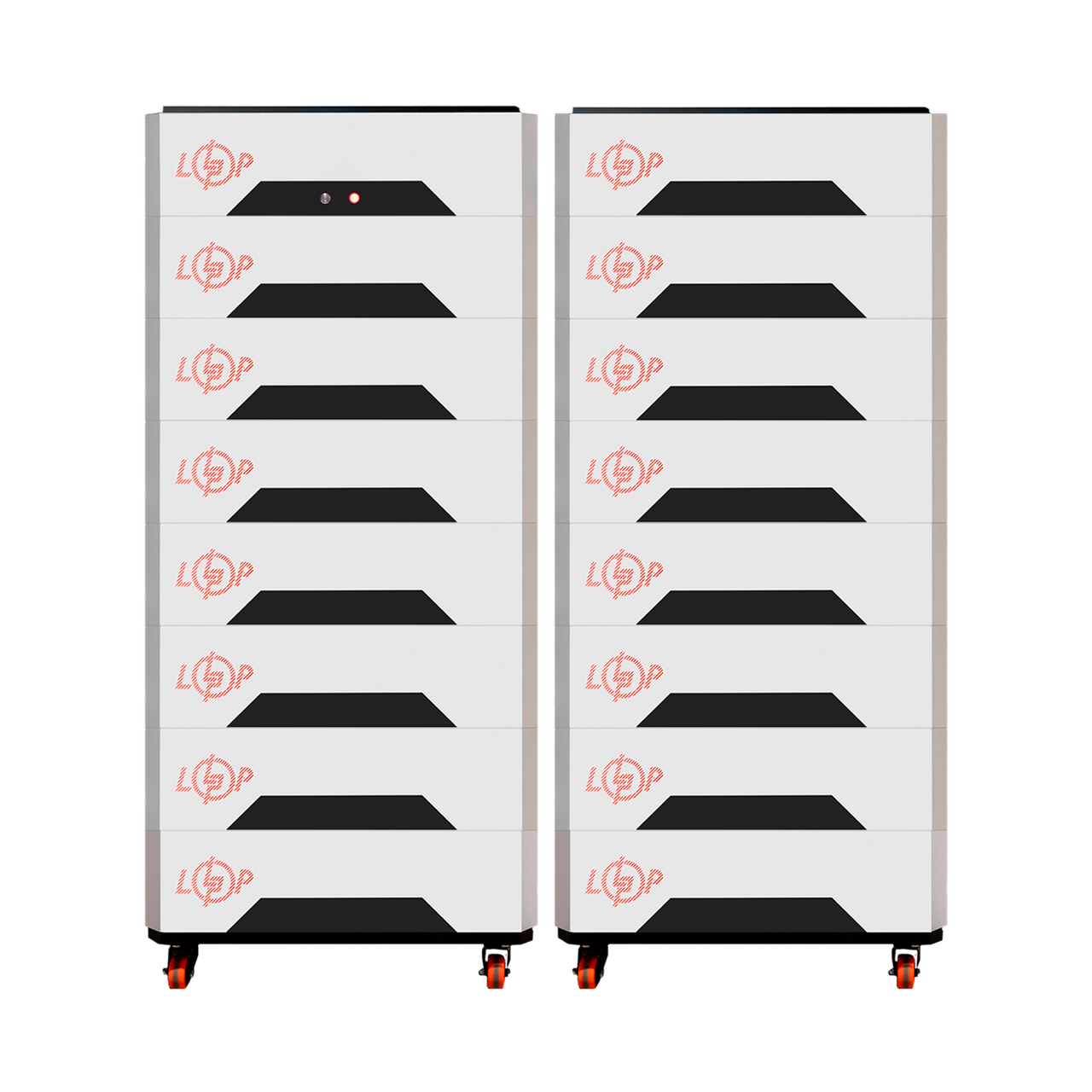 LP
LP
LP
LP
LP
LP
LP
LP
LP
LP
LP
LP
LP
LP
LP
LP