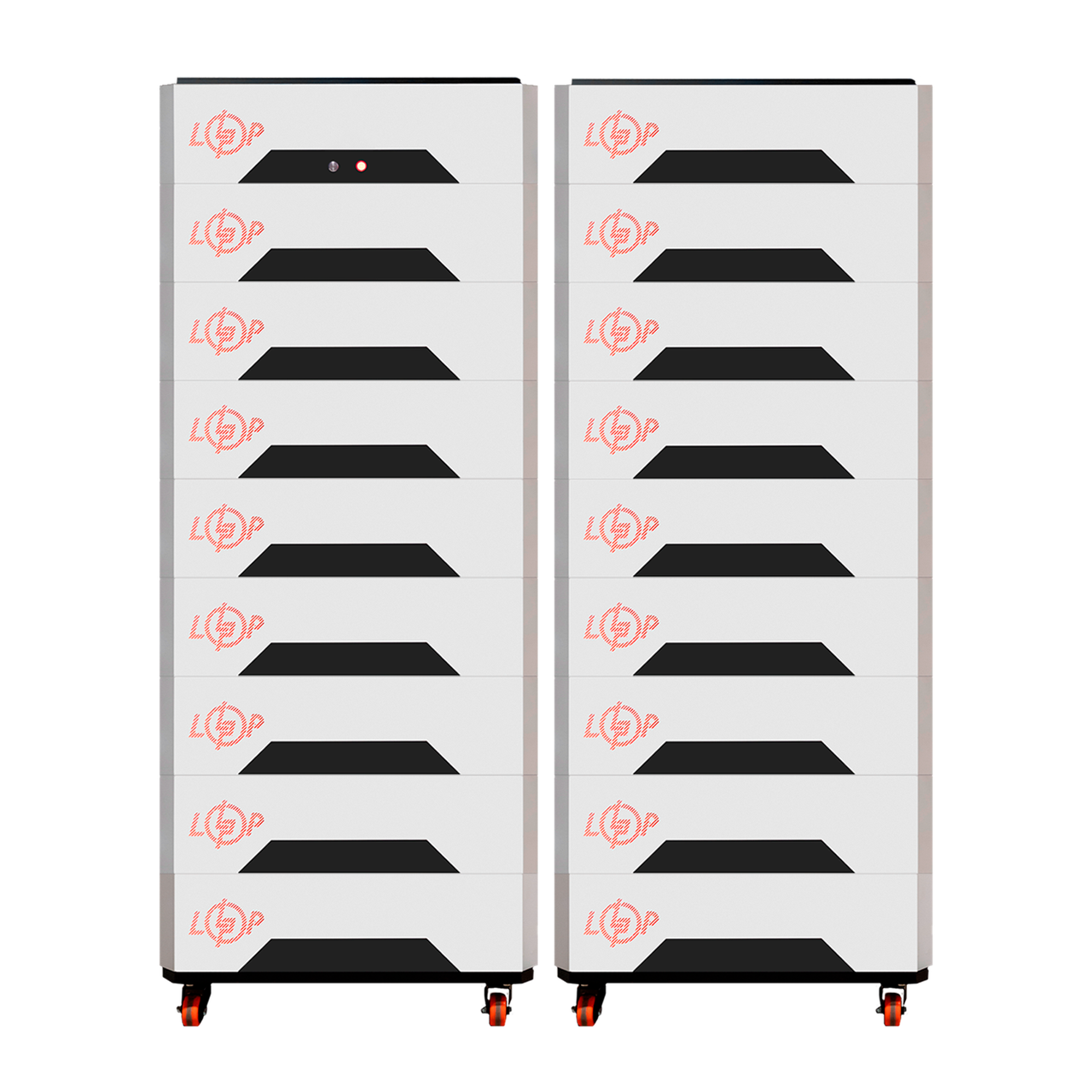 LP
LP
LP
LP
LP
LP
LP
LP
LP
LP
LP
LP
LP
LP
LP
LP
LP
LP