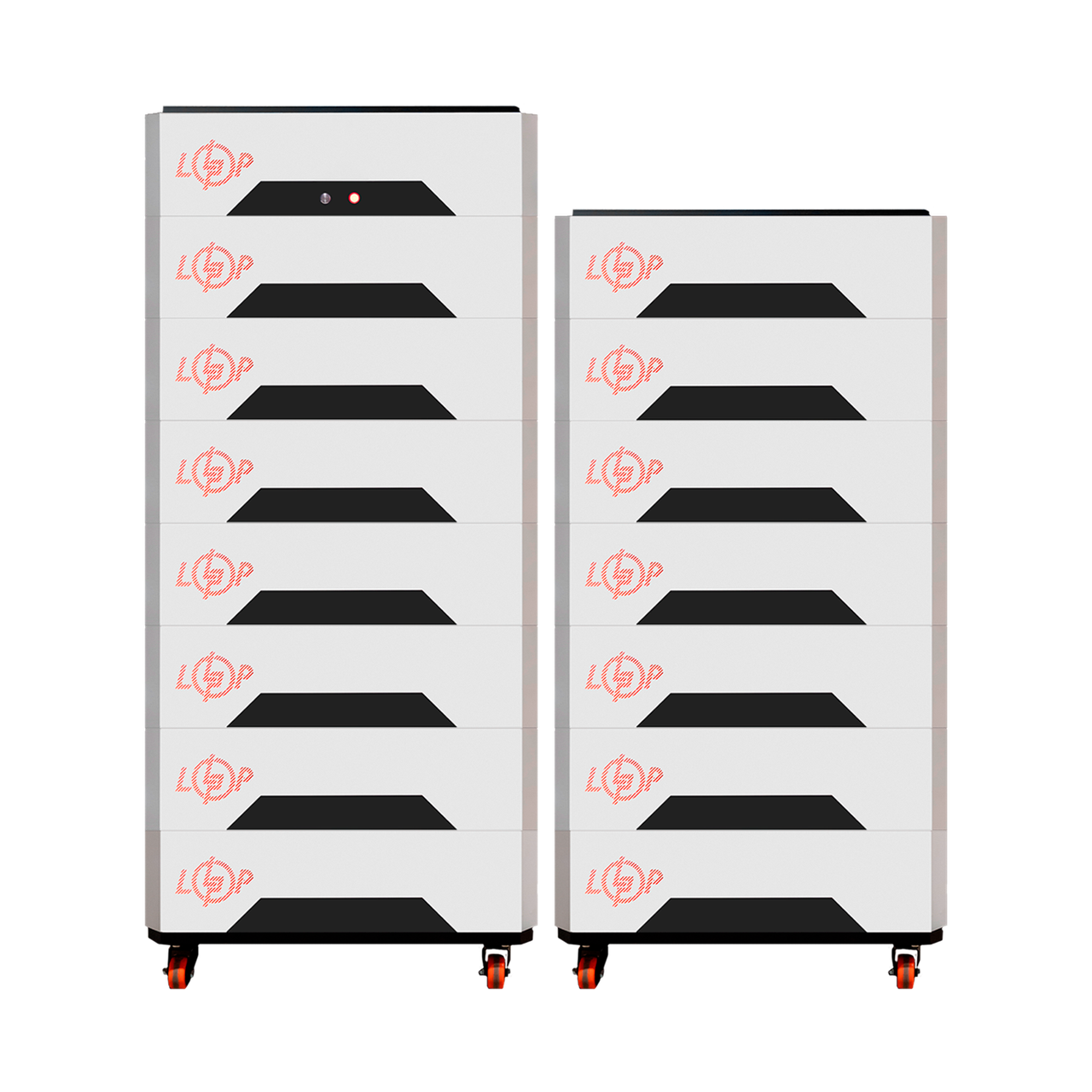 LP
LP
LP
LP
LP
LP
LP
LP
LP
LP
LP
LP
LP
LP
LP